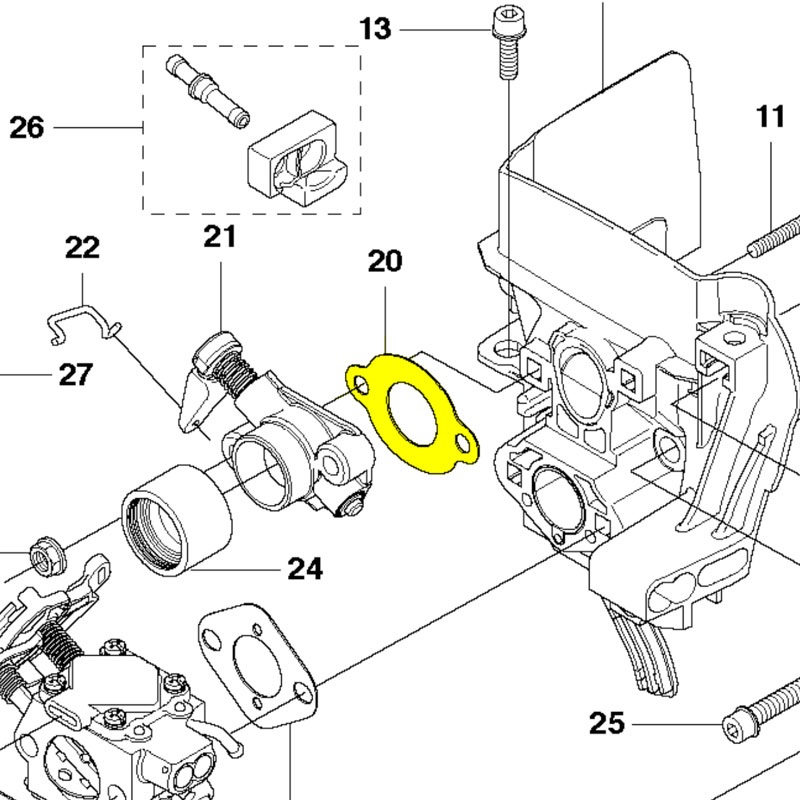 13
26
11
22
21
20
27
24
25